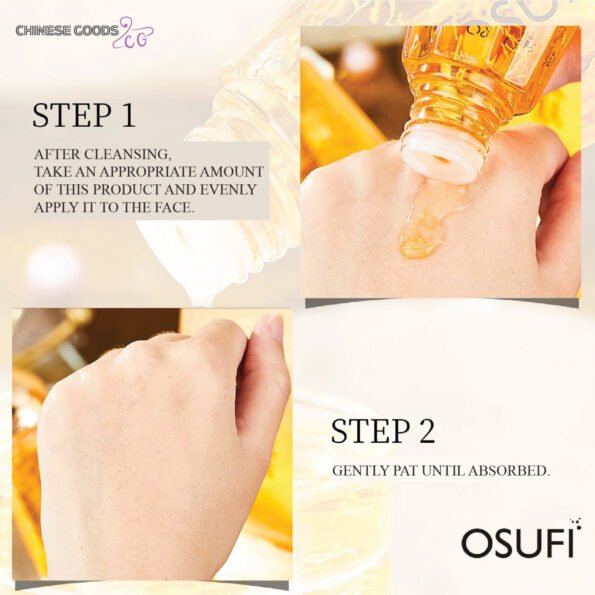 CHINESE GOODS CG

STEP 1

AFTER CLEANSING, TAKE AN APPROPRIATE AMOUNT OF THIS PRODUCT AND EVENLY APPLY IT TO THE FACE.

STEP 2

GENTLY PAT UNTIL ABSORBED.

OSUFI